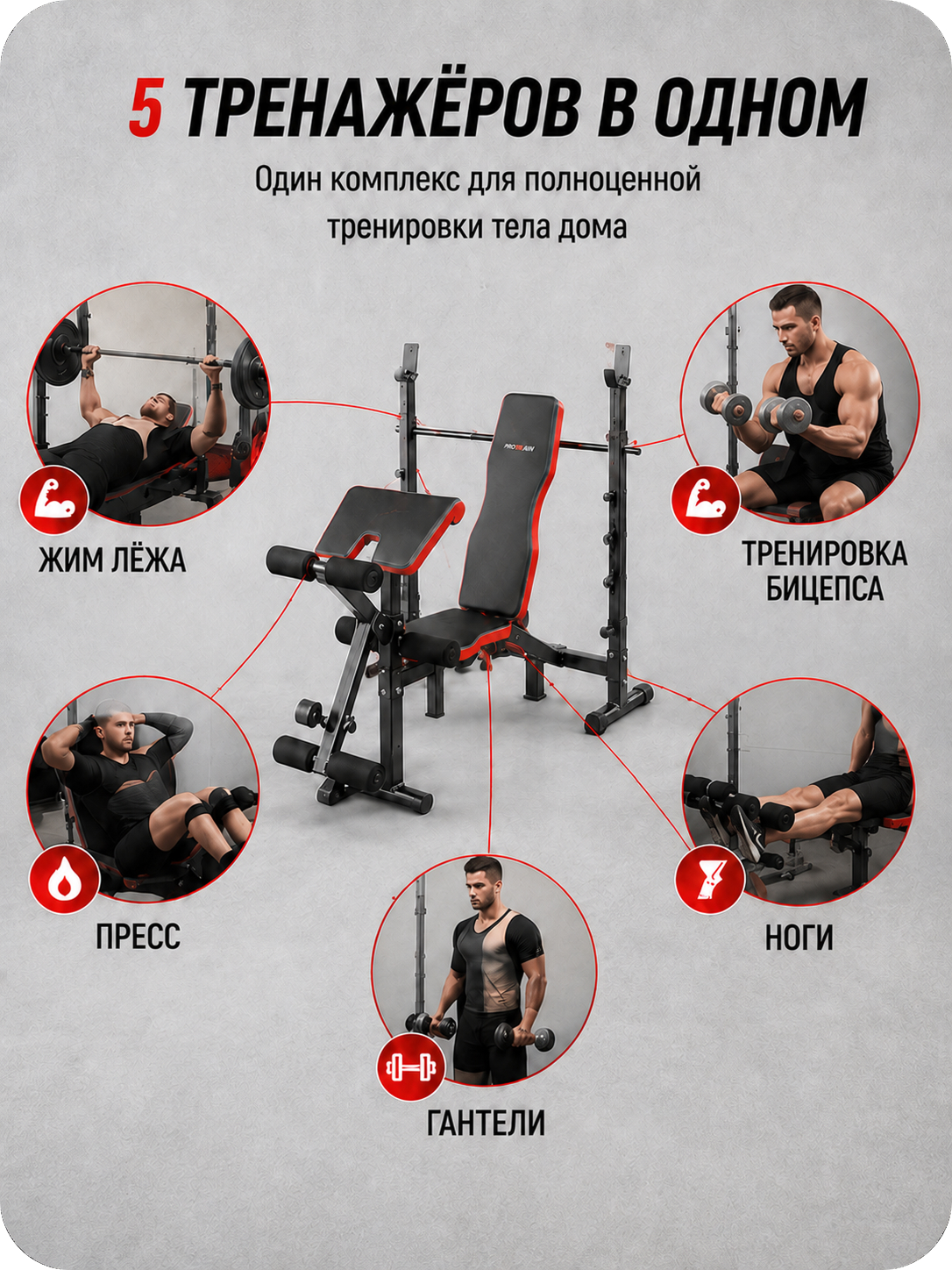 5 ТРЕНАЖЁРОВ В ОДНОМ

Один комплекс для полноценной тренировки тела дома

ЖИМ ЛЁЖА

ТРЕНИРОВКА
БИЦЕПСА

ПРЕСС

НОГИ

ГАНТЕЛИ